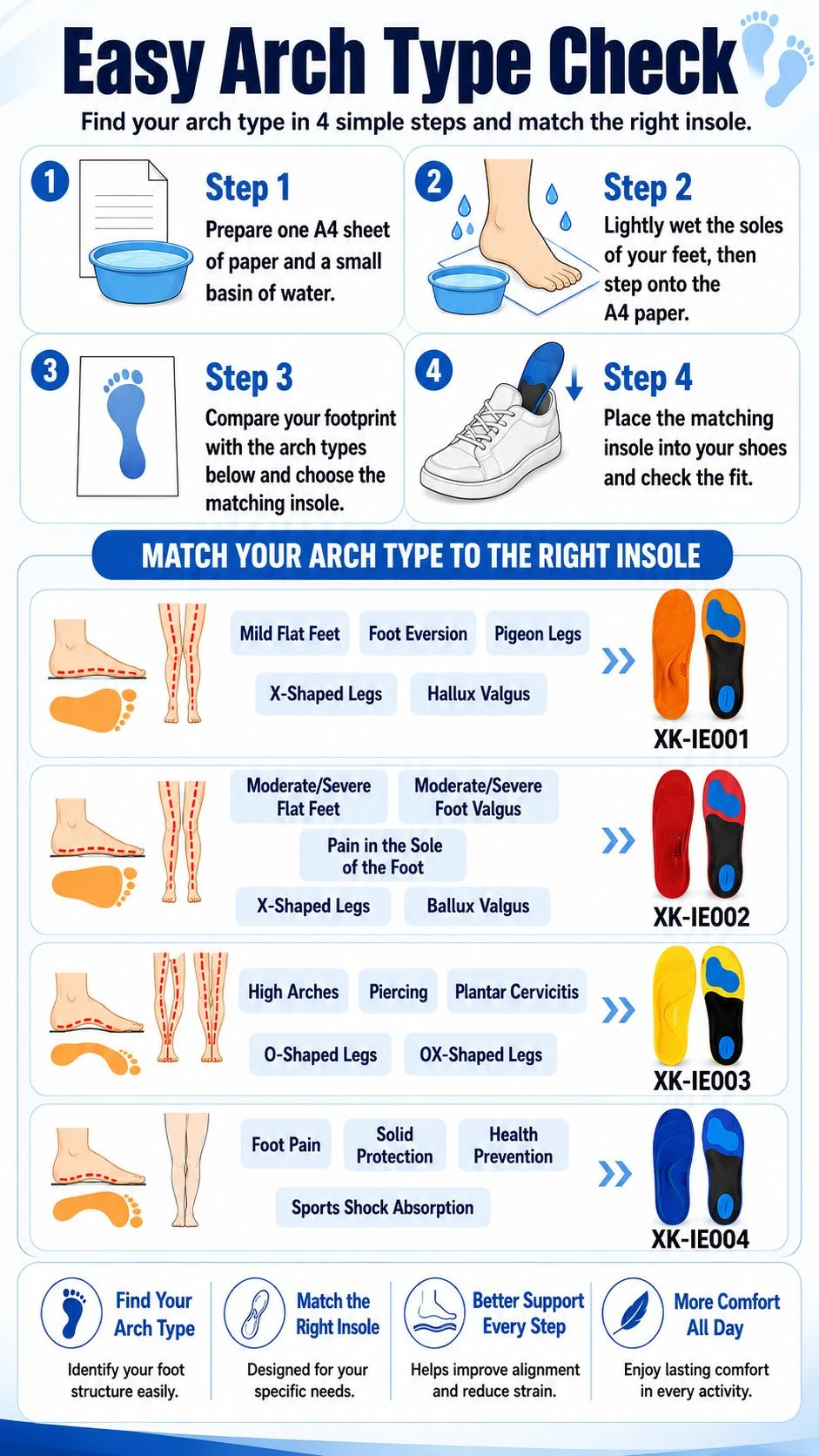 Easy Arch Type Check

Find your arch type in 4 simple steps and match the right insole.

1
Step 1
Prepare one A4 sheet of paper and a small basin of water.

2
Step 2
Lightly wet the soles of your feet, then step onto the A4 paper.

3
Step 3
Compare your footprint with the arch types below and choose the matching insole.

4
Step 4
Place the matching insole into your shoes and check the fit.

MATCH YOUR ARCH TYPE TO THE RIGHT INSOLE

Mild Flat Feet
Foot Eversion
Pigeon Legs
X-Shaped Legs
Hallux Valgus
XK-IE001

Moderate/Severe Flat Feet
Moderate/Severe Foot Valgus
Pain in the Sole of the Foot
X-Shaped Legs
Ballux Valgus
XK-IE002

High Arches
Piercing
Plantar Cervicitis
O-Shaped Legs
OX-Shaped Legs
XK-IE003

Foot Pain
Solid Protection
Health Prevention
Sports Shock Absorption
XK-IE004

Find Your Arch Type
Identify your foot structure easily.

Match the Right Insole
Designed for your specific needs.

Better Support Every Step
Helps improve alignment and reduce strain.

More Comfort All Day
Enjoy lasting comfort in every activity.